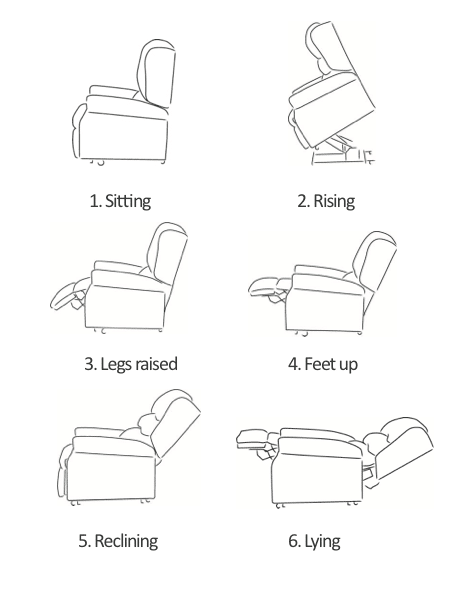 1. Sitting

2. Rising

3. Legs raised

4. Feet up

5. Reclining

6. Lying